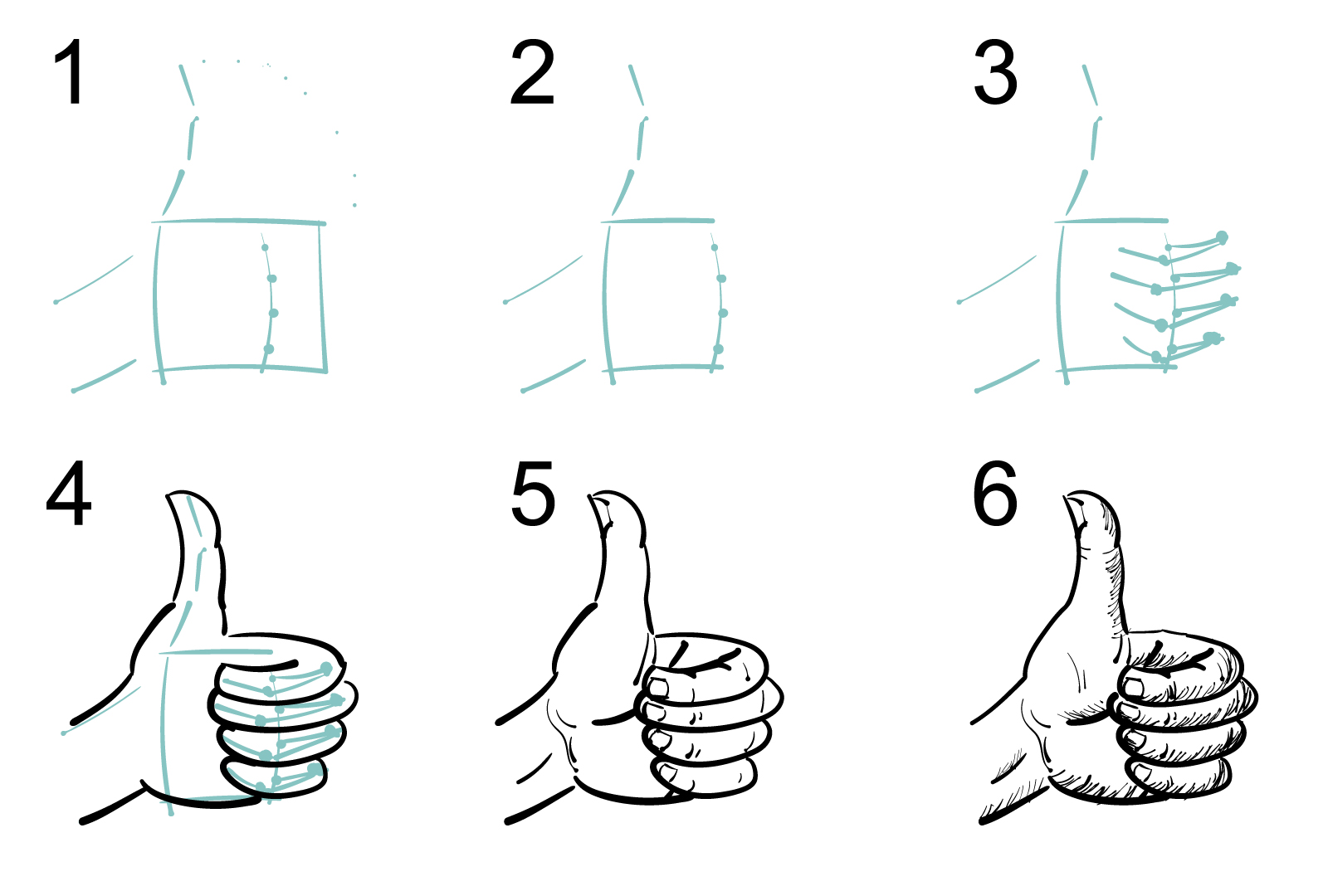 1

2

3

4

5

6