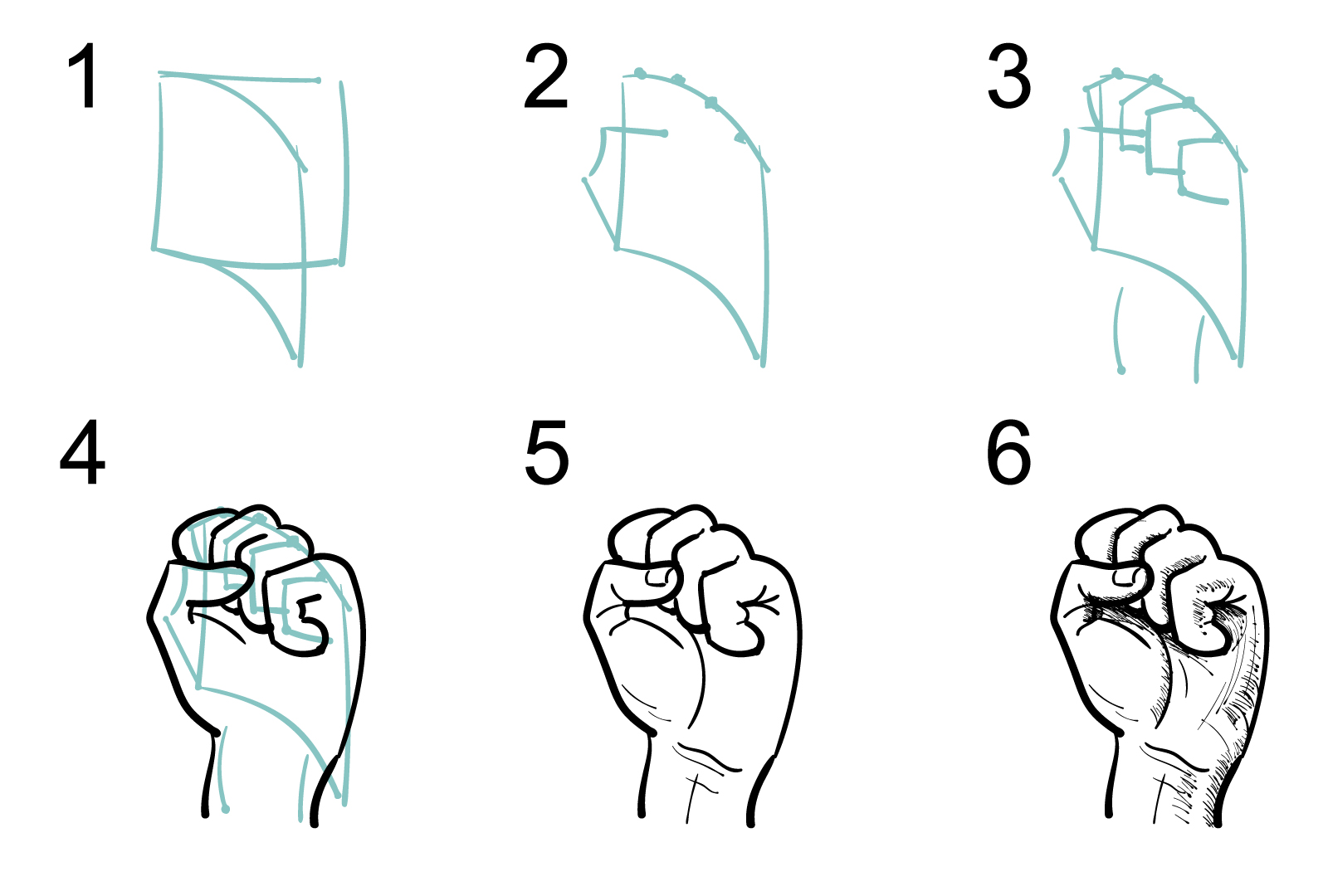 1

2

3

4

5

6